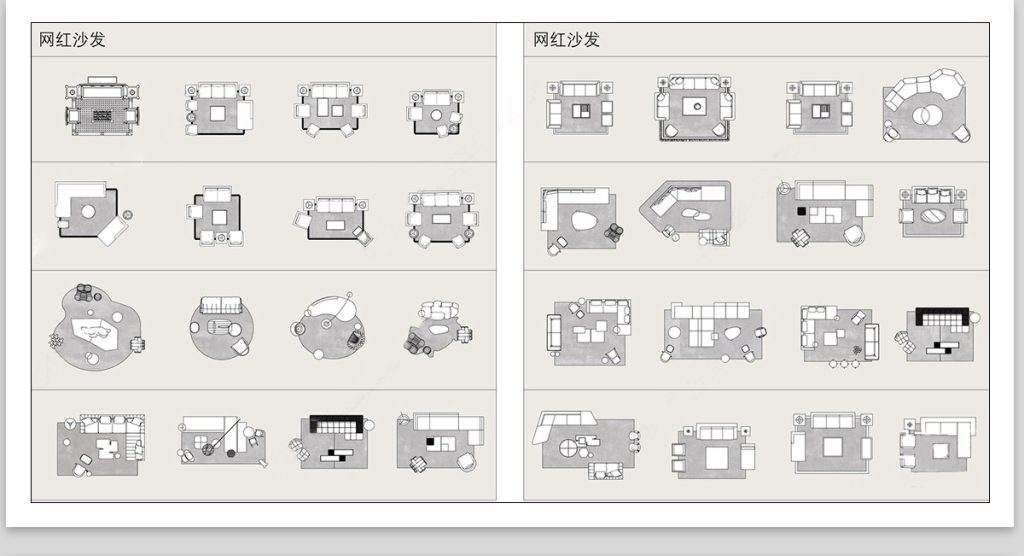 网红沙发

网红沙发