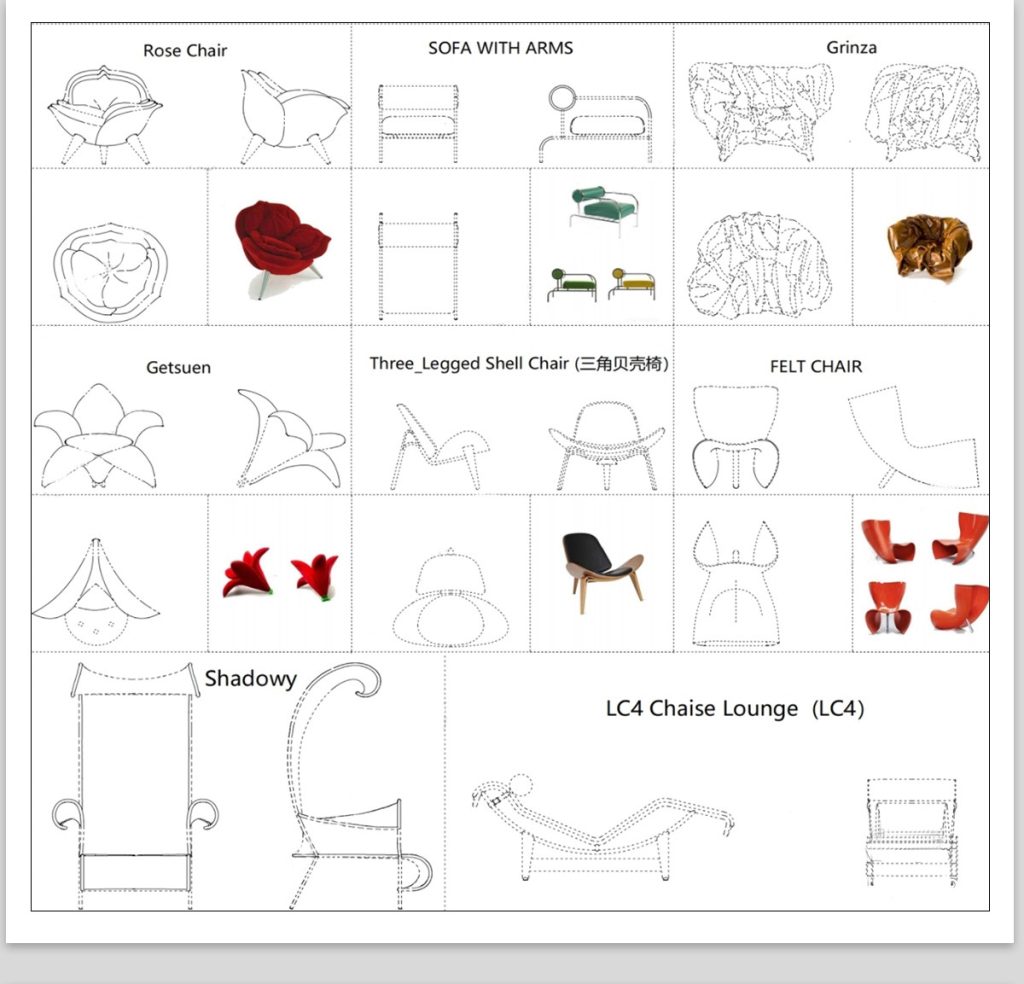 Rose Chair

SOFA WITH ARMS

Grinza

Getsuen

Three_Legged Shell Chair (三角贝壳椅)

FELT CHAIR

Shadowy

LC4 Chaise Lounge (LC4)