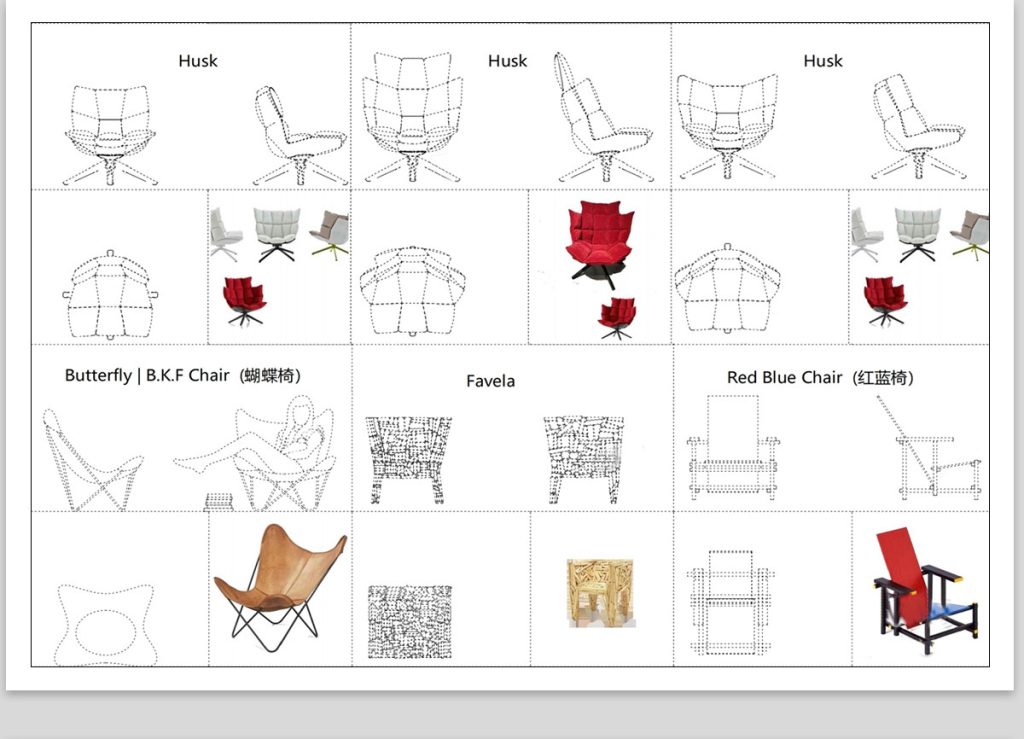 Husk

Husk

Husk

Butterfly | B.K.F Chair（蝴蝶椅）

Favela

Red Blue Chair（红蓝椅）