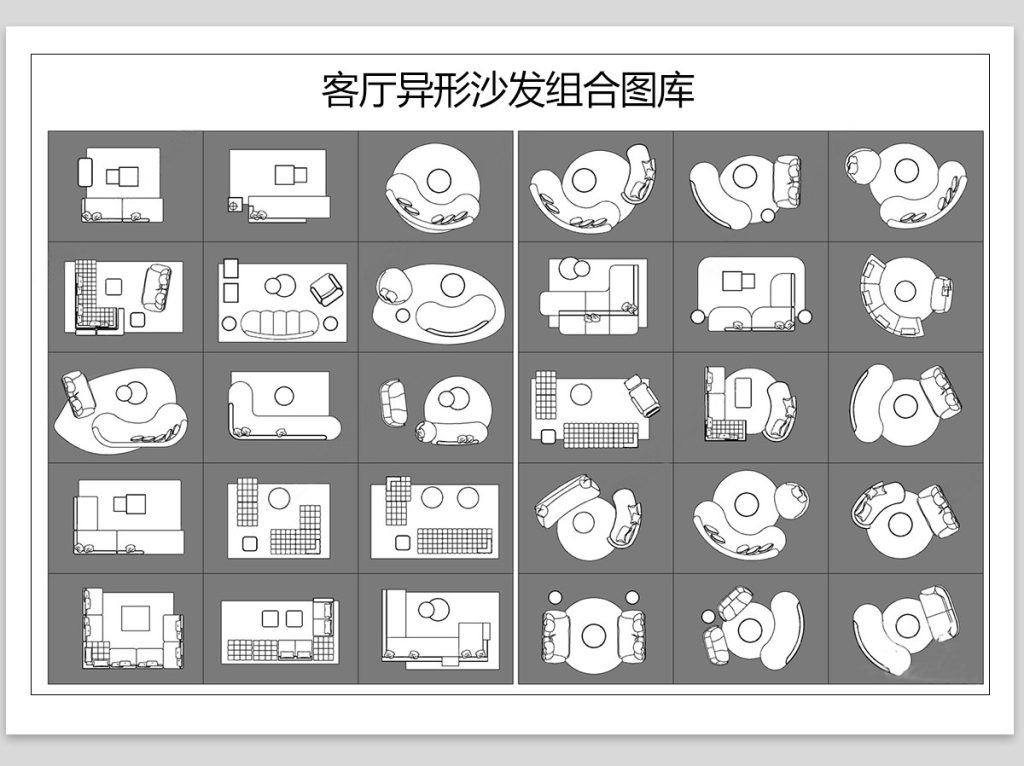 客厅异形沙发组合图库