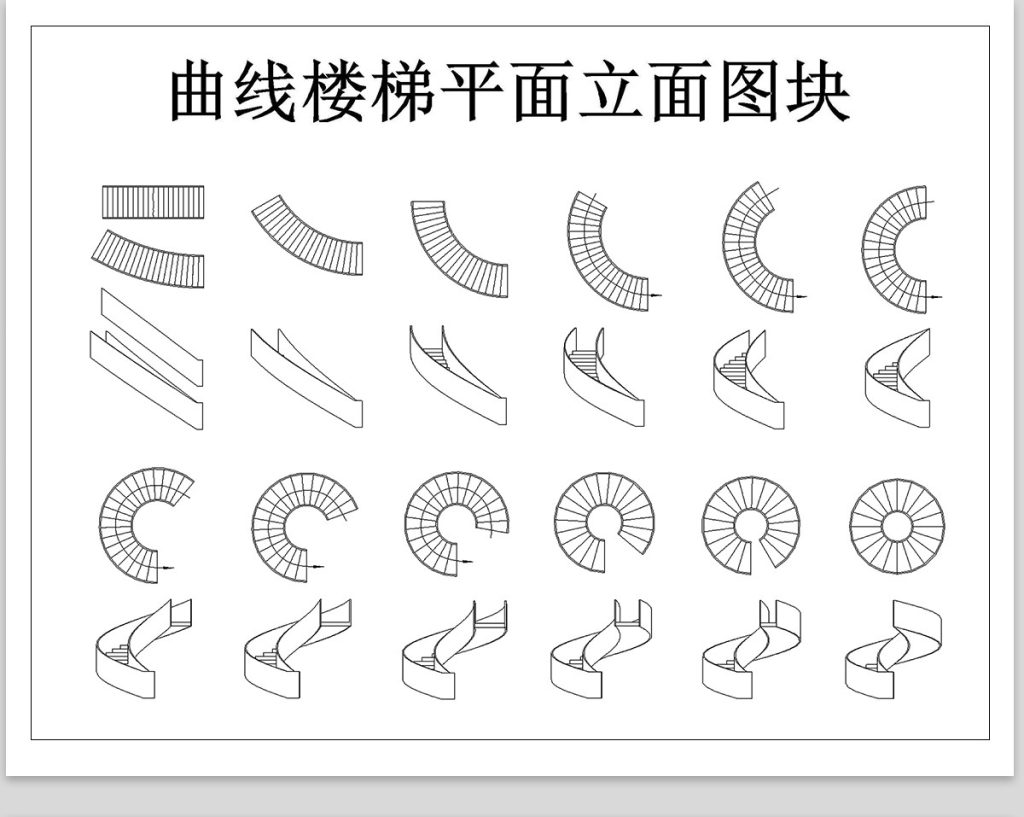 曲线楼梯平面立面图块