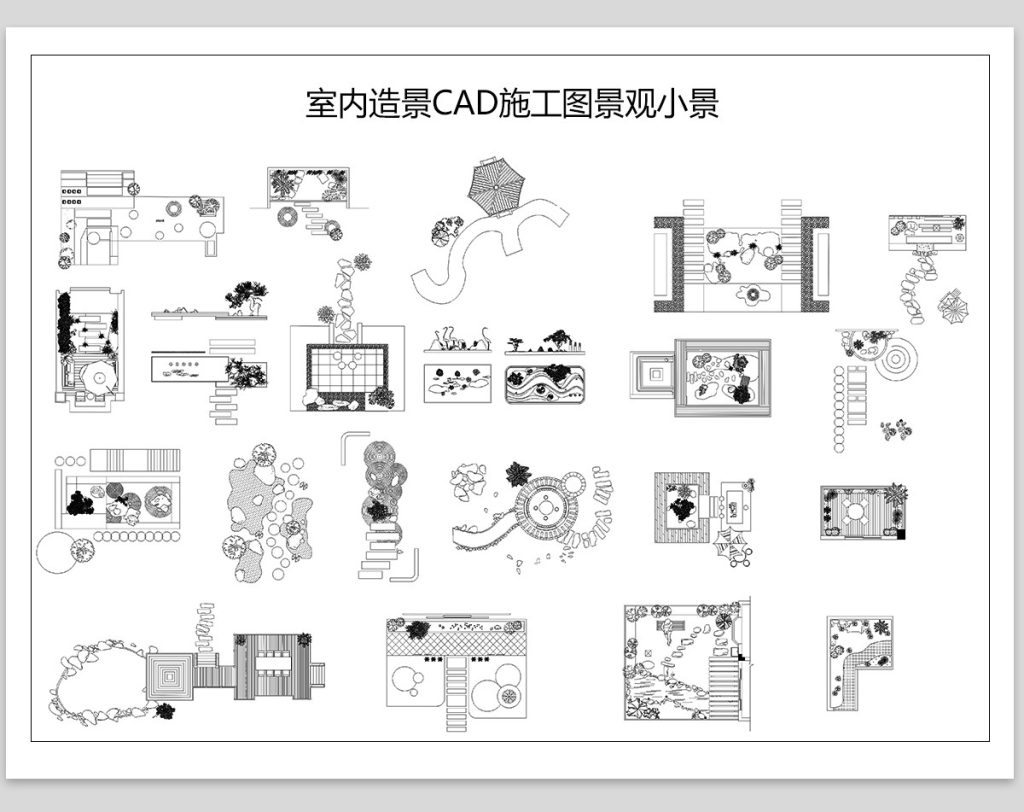 室内造景CAD施工图景观小景