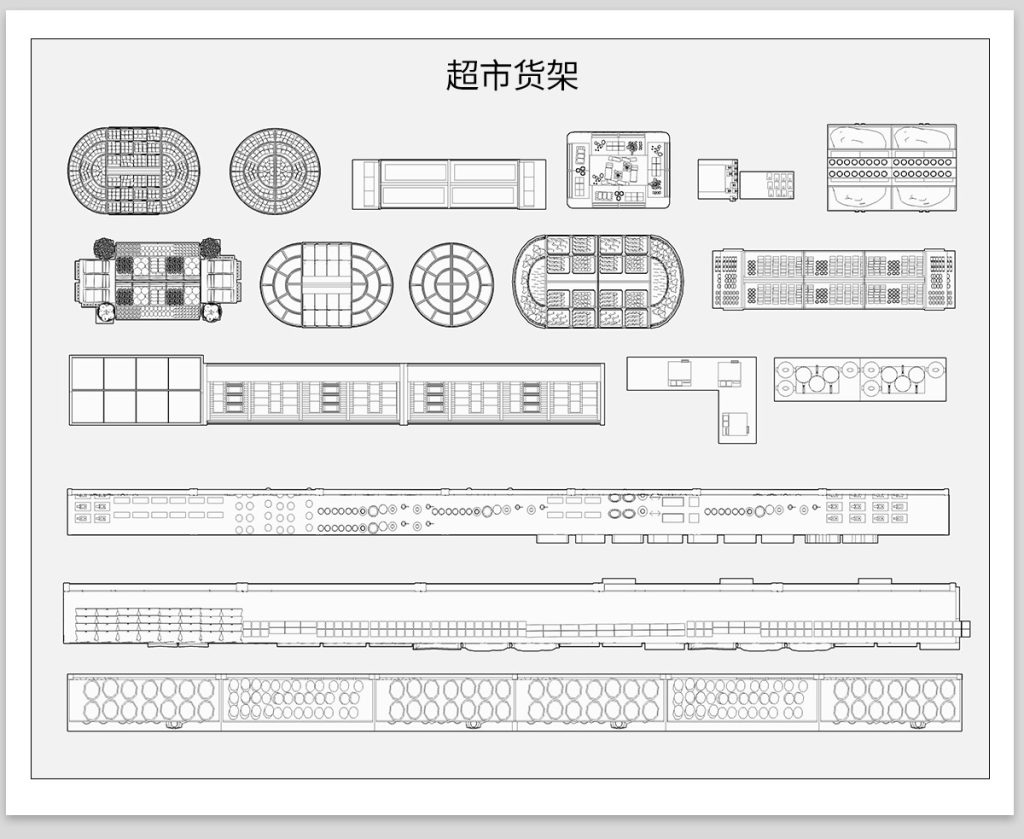 超市货架