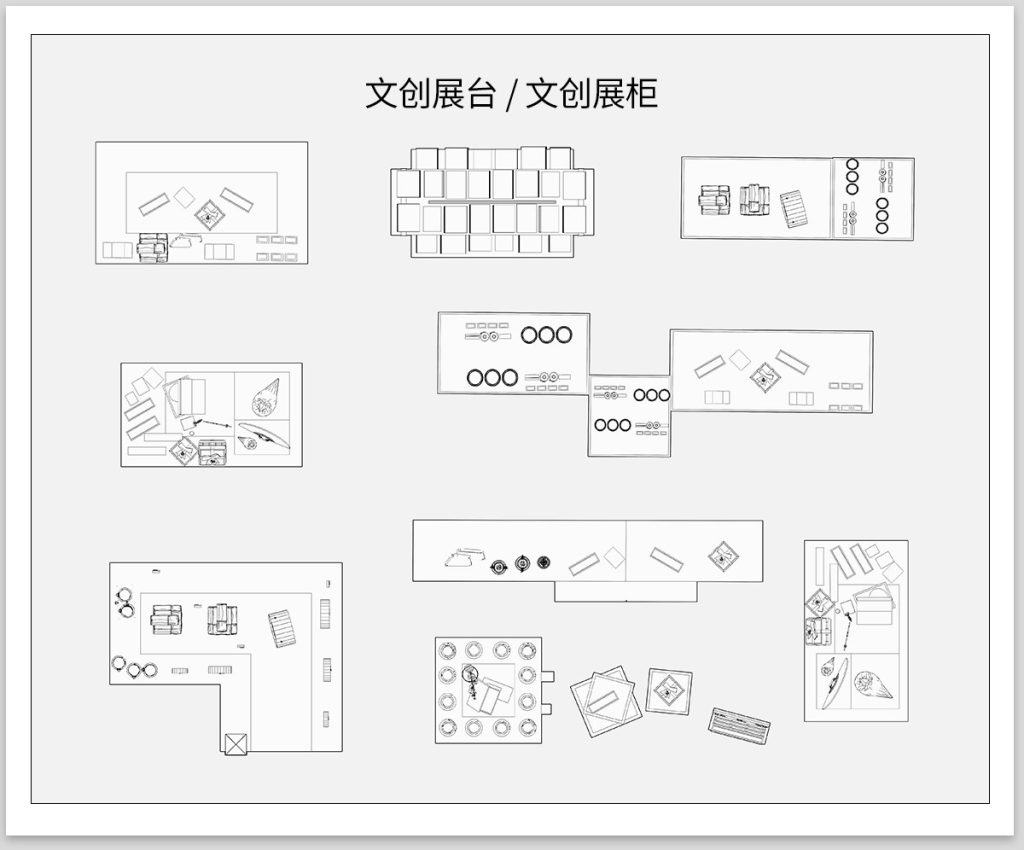 文创展台 / 文创展柜