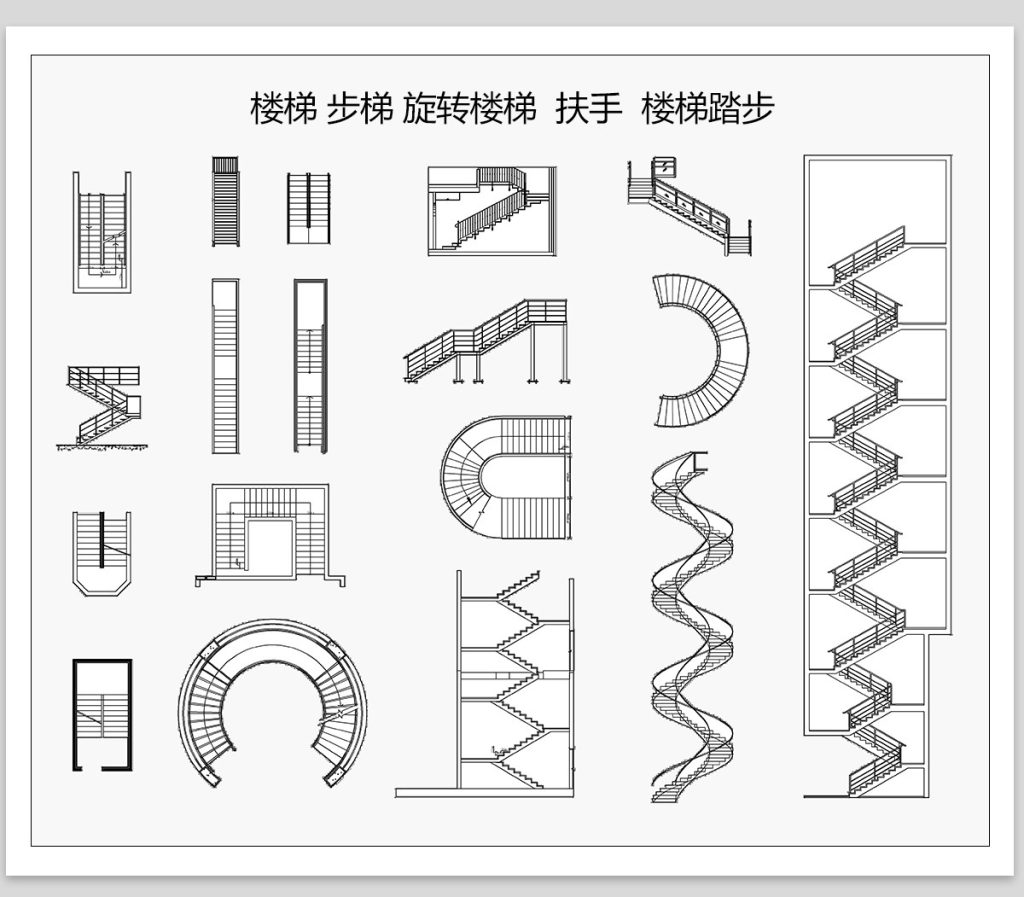 楼梯 步梯 旋转楼梯 扶手 楼梯踏步