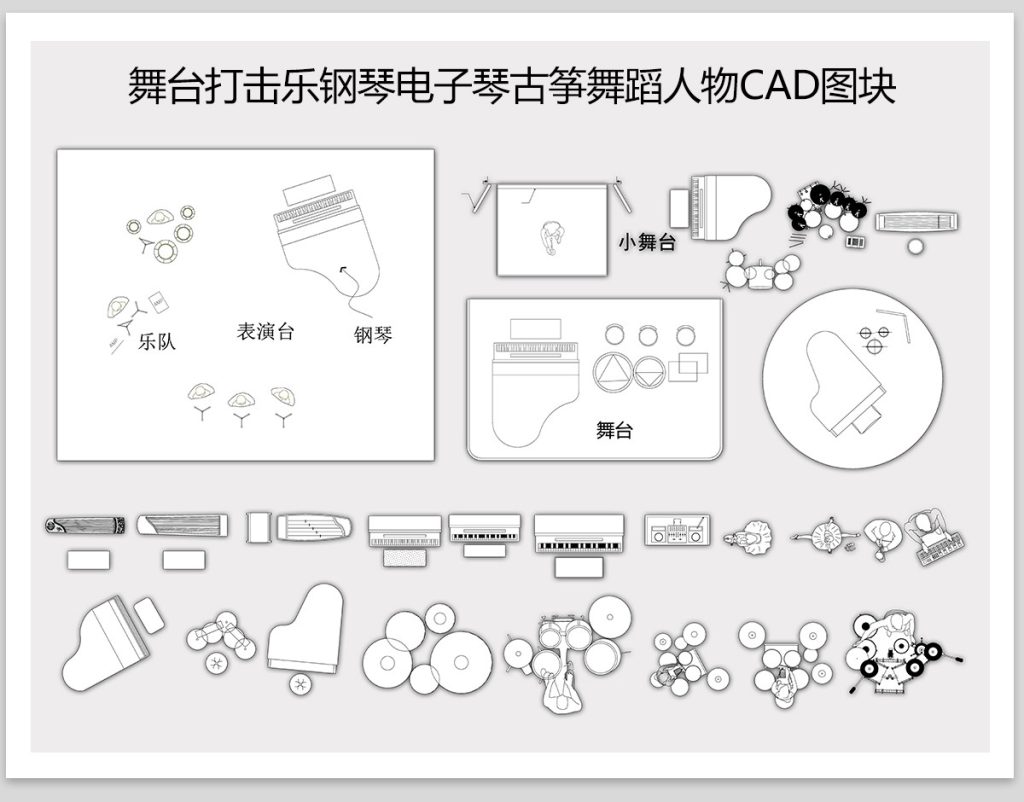 舞台打击乐钢琴电子琴古筝舞蹈人物CAD图块

乐队

表演台

钢琴

小舞台

舞台