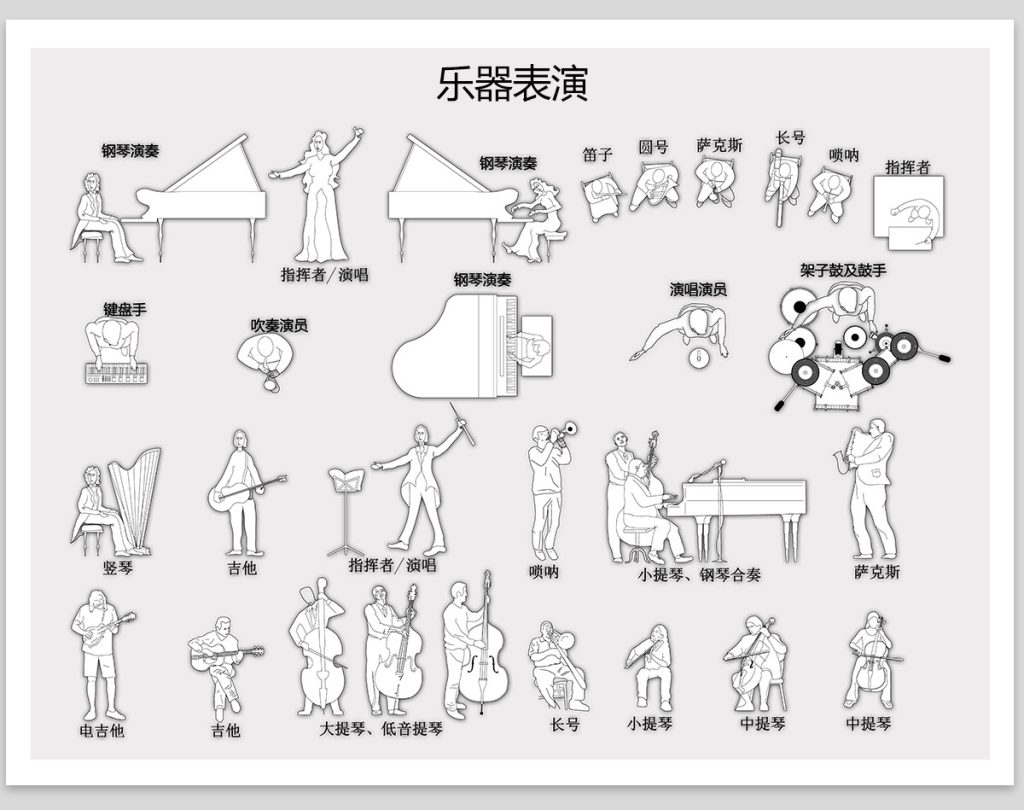 乐器表演

钢琴演奏
指挥者／演唱
钢琴演奏
笛子 圆号 萨克斯 长号 唢呐 指挥者

键盘手
吹奏演员
钢琴演奏
演唱演员
架子鼓及鼓手

竖琴
吉他
指挥者／演唱
唢呐
小提琴、钢琴合奏
萨克斯

电吉他
吉他
大提琴、低音提琴
长号
小提琴
中提琴
中提琴