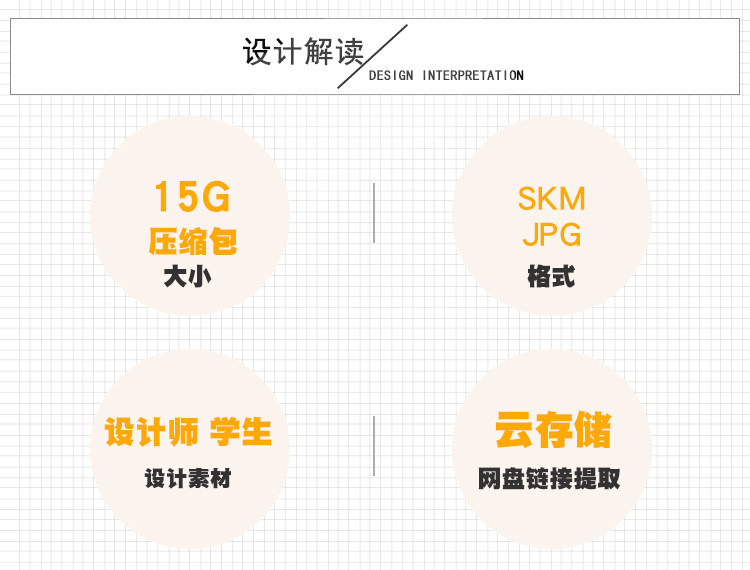 设计解读
DESIGN INTERPRETATION

15G
压缩包
大小

SKM
JPG
格式

设计师 学生
设计素材

云存储
网盘链接提取