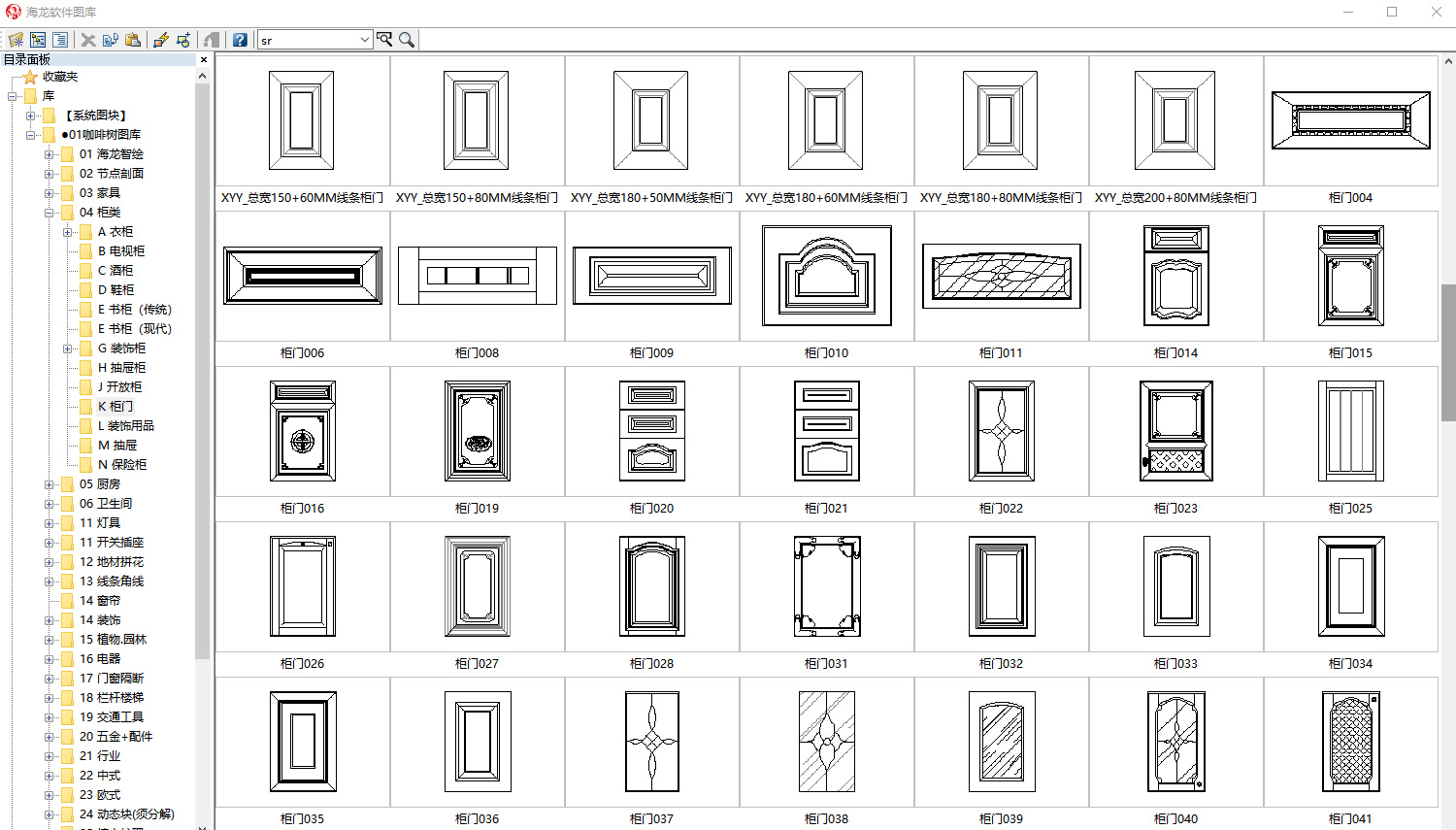 海龙软件图库

sr

目录面板
收藏夹
库
【系统图块】
●01咖啡树图库
01 海龙智绘
02 节点剖面
03 家具
04 柜类
A 衣柜
B 电视柜
C 酒柜
D 鞋柜
E 书柜（传统）
E 书柜（现代）
G 装饰柜
H 抽屉柜
J 开放柜
K 柜门
L 装饰用品
M 抽屉
N 保险柜
05 厨房
06 卫生间
11 灯具
11 开关插座
12 地材拼花
13 线条角线
14 窗帘
14 装饰
15 植物.园林
16 电器
17 门窗隔断
18 栏杆楼梯
19 交通工具
20 五金+配件
21 行业
22 中式
23 欧式
24 动态块(须分解)

XYY_总宽150+60MM线条柜门
XYY_总宽150+80MM线条柜门
XYY_总宽180+50MM线条柜门
XYY_总宽180+60MM线条柜门
XYY_总宽180+80MM线条柜门
XYY_总宽200+80MM线条柜门
柜门004
柜门006
柜门008
柜门009
柜门010
柜门011
柜门014
柜门015
柜门016
柜门019
柜门020
柜门021
柜门022
柜门023
柜门025
柜门026
柜门027
柜门028
柜门031
柜门032
柜门033
柜门034
柜门035
柜门036
柜门037
柜门038
柜门039
柜门040
柜门041