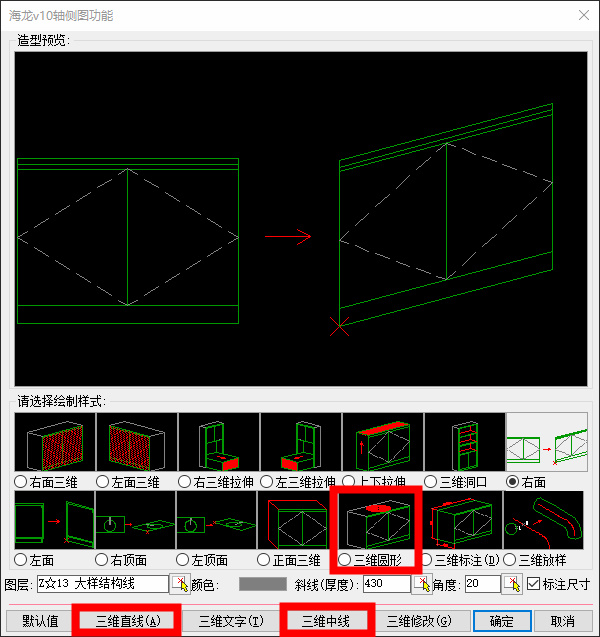 海龙v10轴侧图功能

造型预览:

请选择绘制样式:

右面三维
左面三维
右三维拉伸
左三维拉伸
上下拉伸
三维洞口
右面

左面
右顶面
左顶面
正面三维
三维圆形
三维标注(D)
三维放样

图层: Z☆13 大样结构线
颜色:
斜线(厚度): 430
角度: 20
标注尺寸

默认值
三维直线(A)
三维文字(T)
三维中线
三维修改(G)
确定
取消