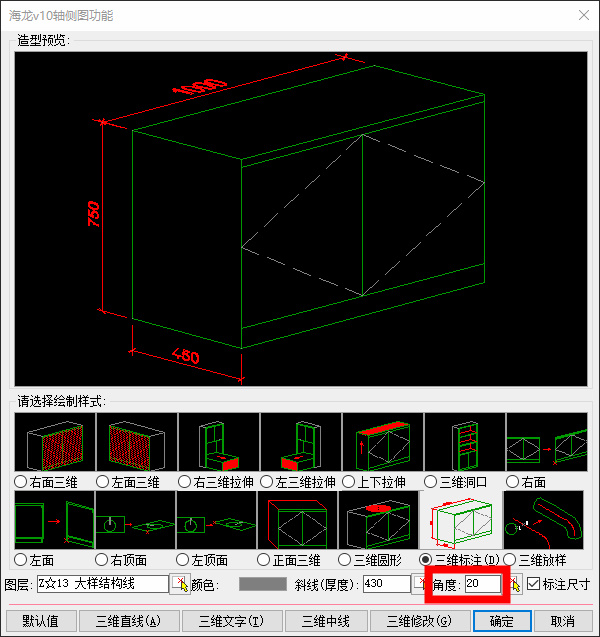 海龙v10轴侧图功能

造型预览:

1000
750
480

请选择绘制样式:

右面三维
左面三维
右三维拉伸
左三维拉伸
上下拉伸
三维洞口
右面
左面
右顶面
左顶面
正面三维
三维圆形
三维标注(D)
三维放样

图层: Z☆13 大样结构线
颜色:
斜线(厚度): 430
角度: 20
标注尺寸

默认值
三维直线(A)
三维文字(T)
三维中线
三维修改(G)
确定
取消