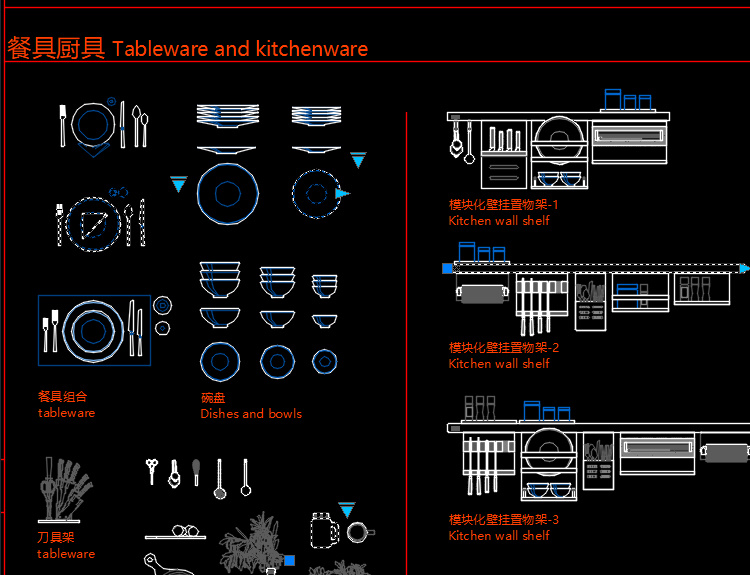 餐具厨具 Tableware and kitchenware

餐具组合
tableware

碗盘
Dishes and bowls

刀具架
tableware

模块化壁挂置物架-1
Kitchen wall shelf

模块化壁挂置物架-2
Kitchen wall shelf

模块化壁挂置物架-3
Kitchen wall shelf