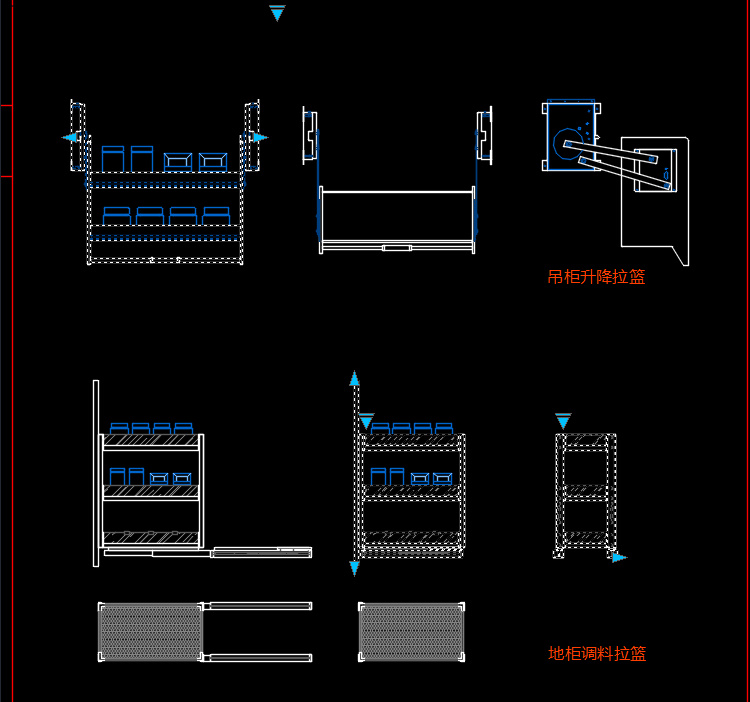 吊柜升降拉篮

地柜调料拉篮