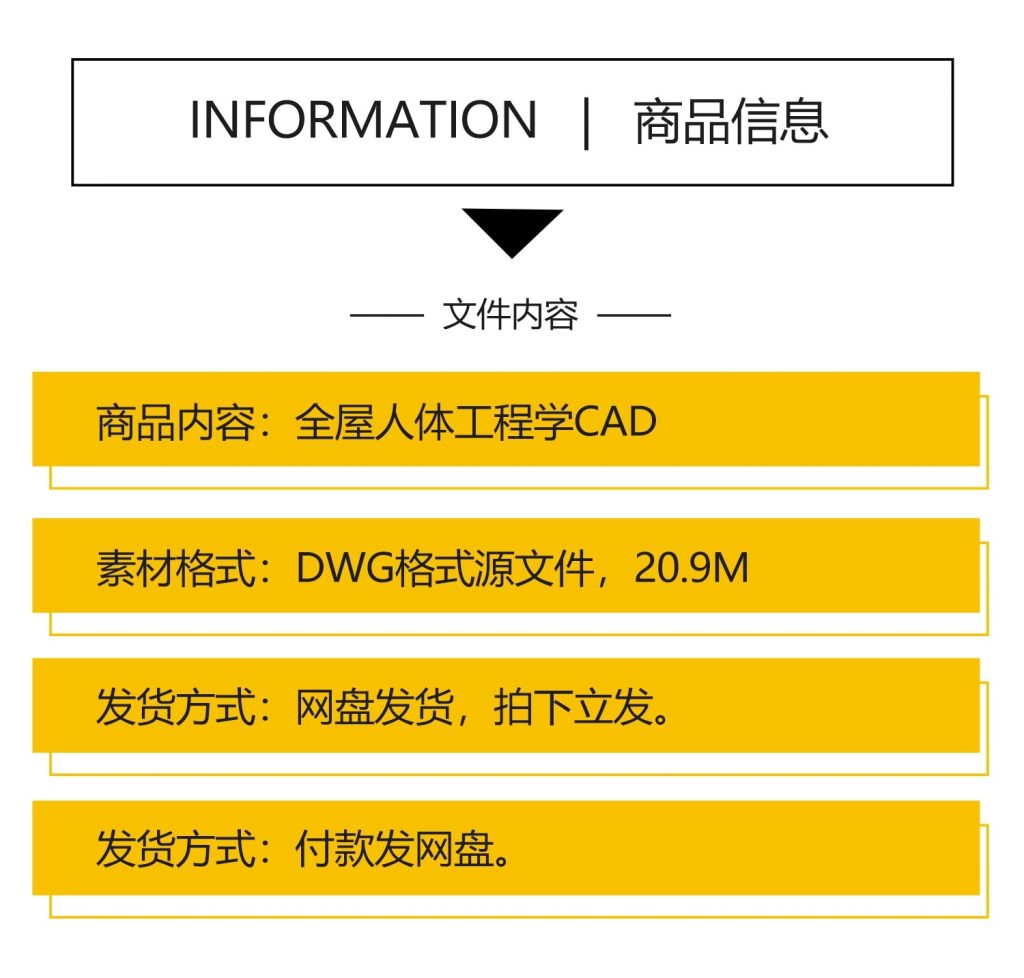 INFORMATION | 商品信息

—— 文件内容 ——

商品内容：全屋人体工程学CAD

素材格式：DWG格式源文件，20.9M

发货方式：网盘发货，拍下立发。

发货方式：付款发网盘。