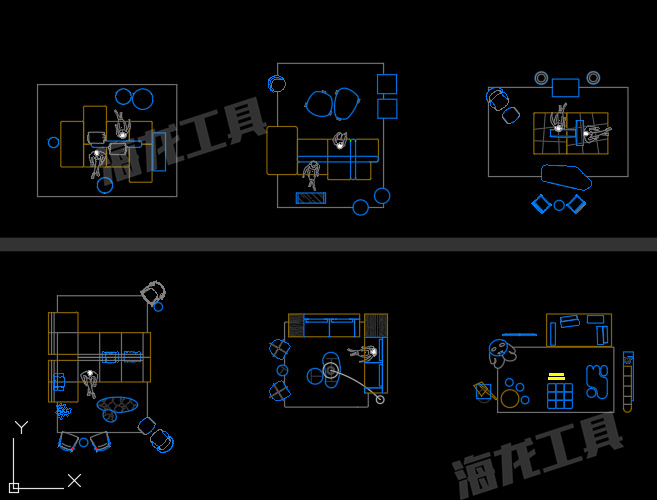 海龙工具

Y

X

海龙工具